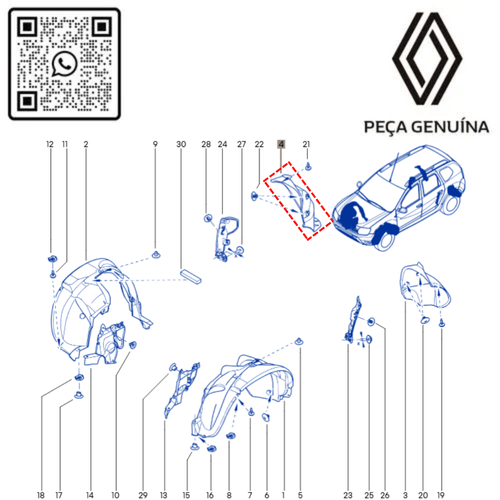 PEÇA GENUÍNA

12 11 2 9 30 28 24 27 22 4 21

18 17 14 10 29 13 15 16 8 7 6 1 5 23 25 26 3 20 19